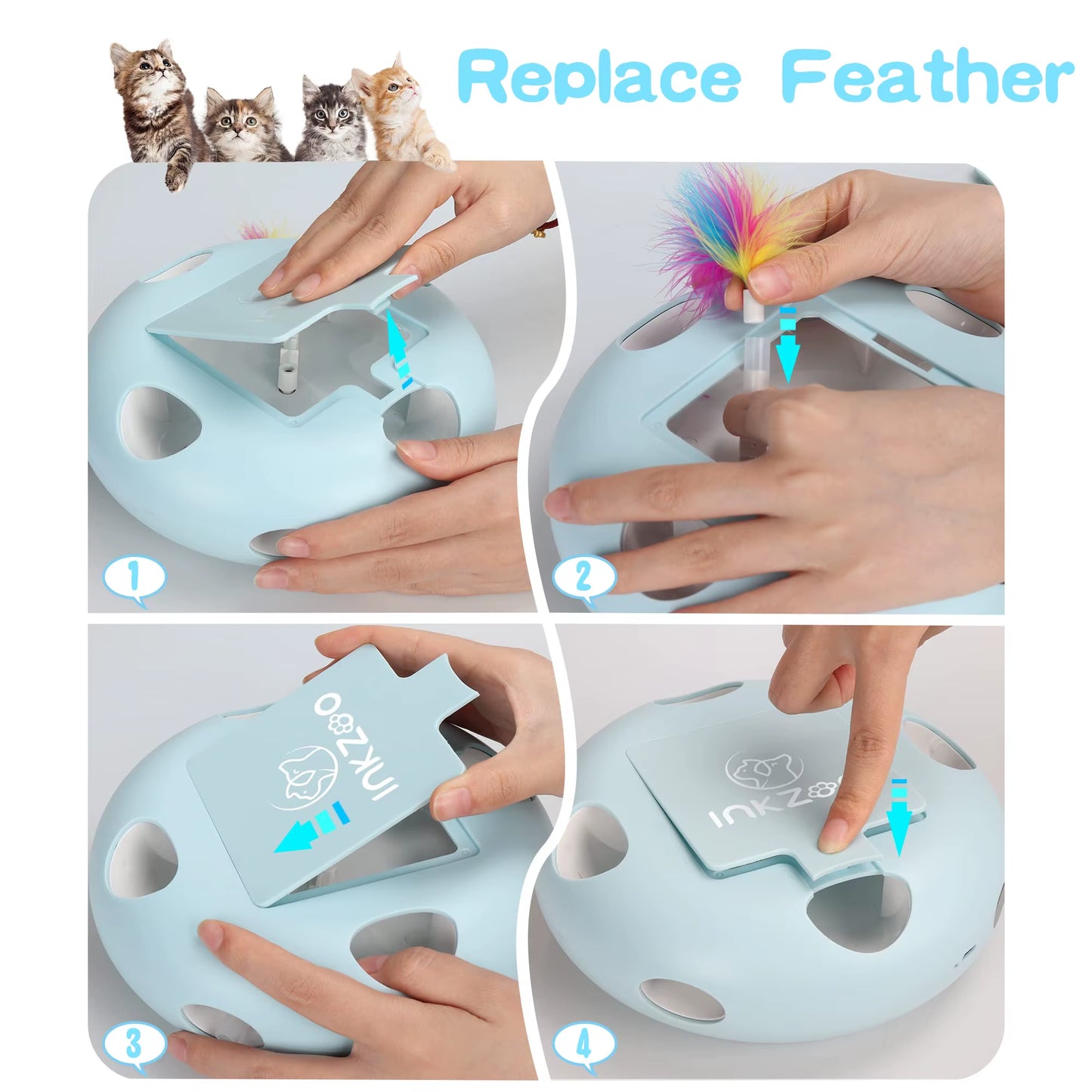 Replace Feather

1

2

inkZoo

3

inkZoo

4