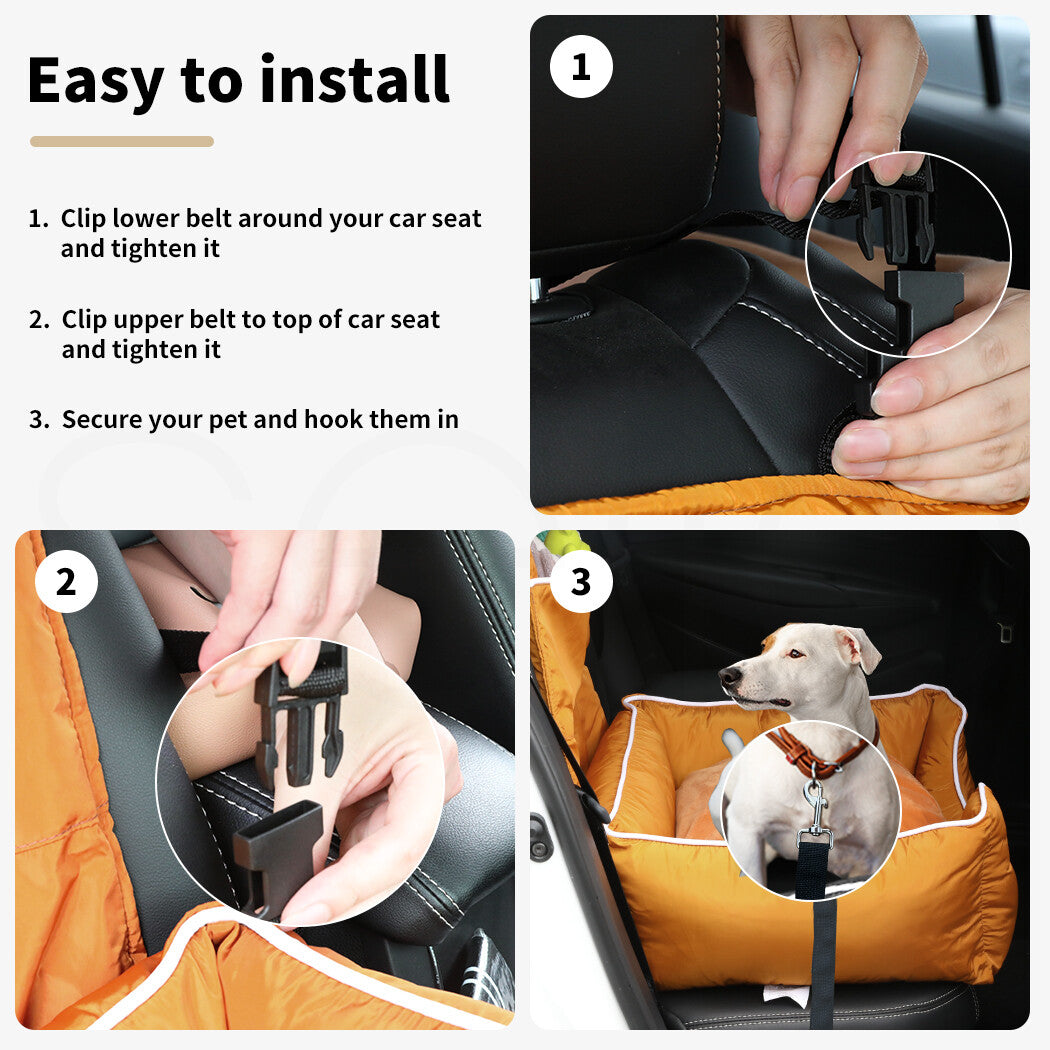 Easy to install

1. Clip lower belt around your car seat and tighten it

2. Clip upper belt to top of car seat and tighten it

3. Secure your pet and hook them in

1

2

3