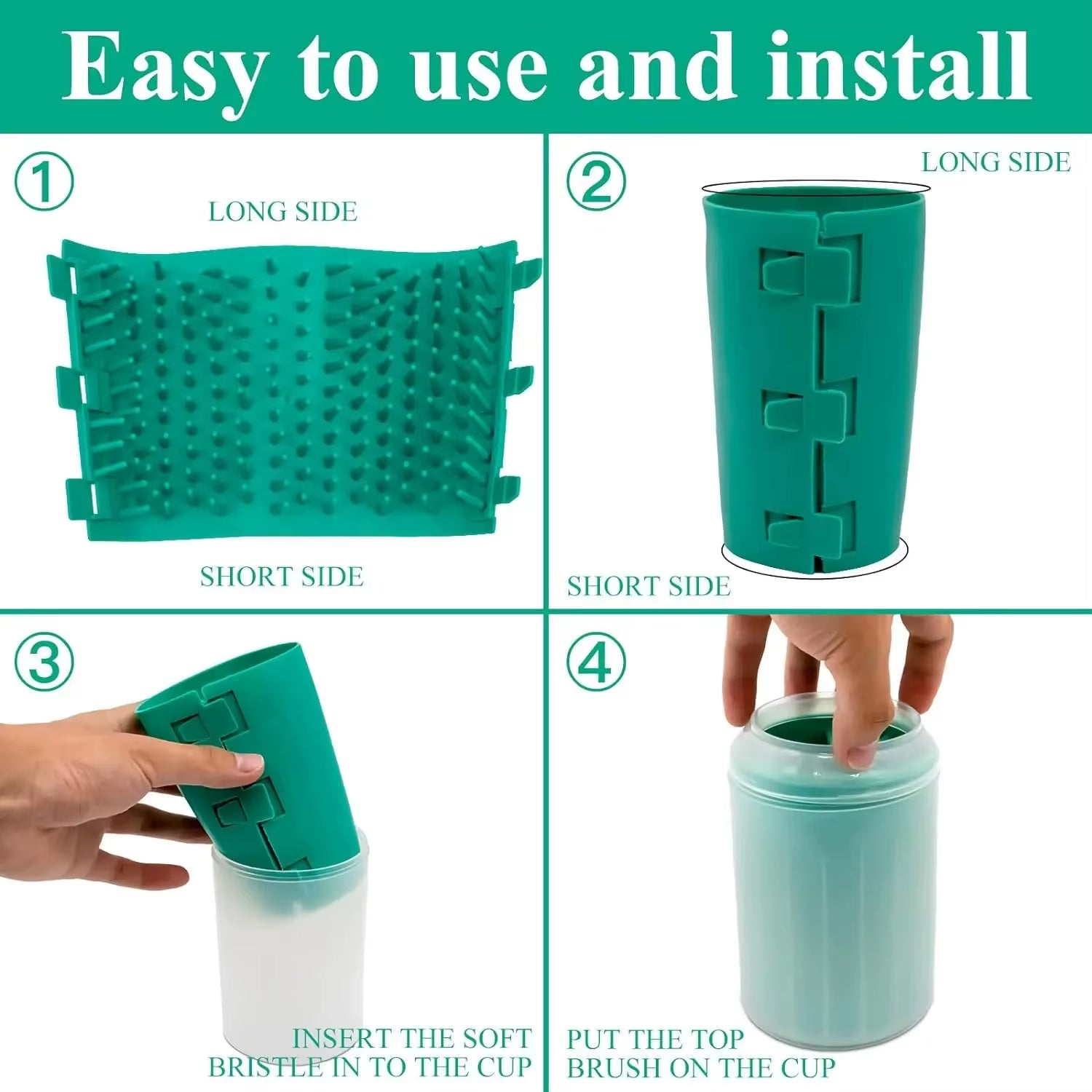 Easy to use and install

①
LONG SIDE
SHORT SIDE

②
LONG SIDE
SHORT SIDE

③
INSERT THE SOFT BRISTLE IN TO THE CUP

④
PUT THE TOP BRUSH ON THE CUP